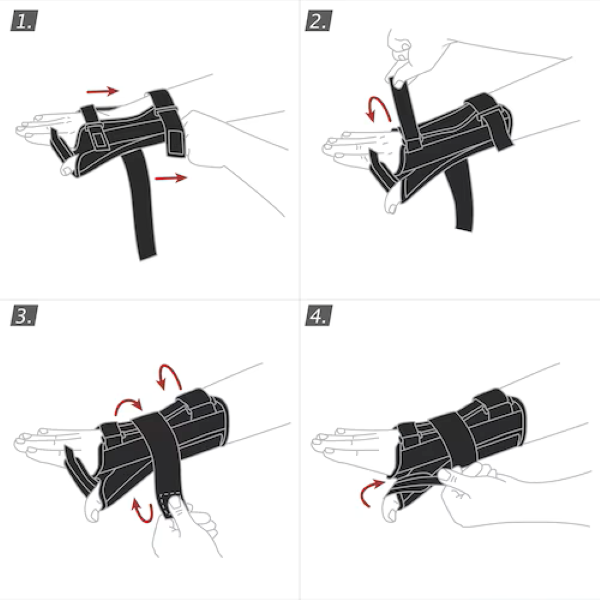 1.

2.

3.

4.